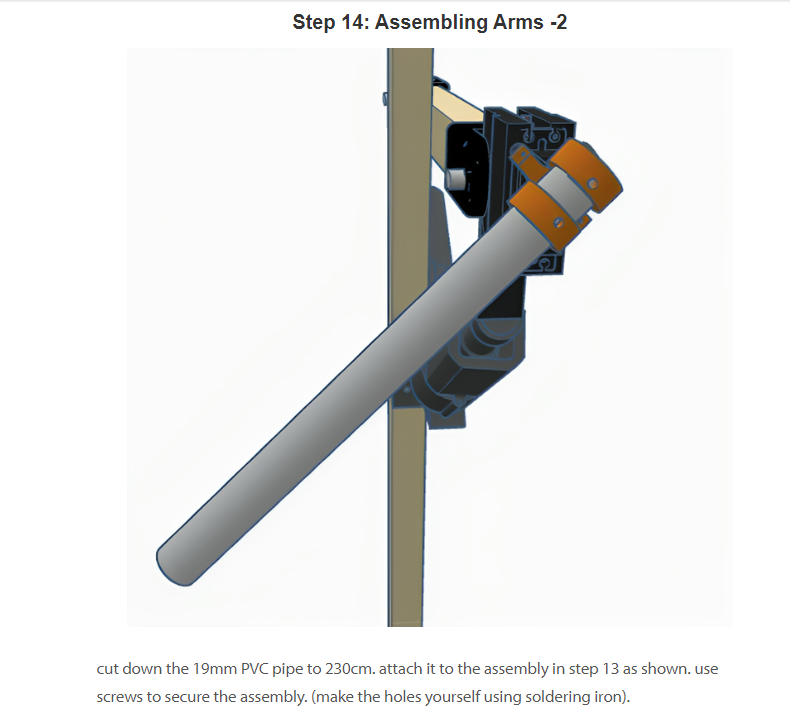 Step 14: Assembling Arms -2

cut down the 19mm PVC pipe to 230cm. attach it to the assembly in step 13 as shown. use screws to secure the assembly. (make the holes yourself using soldering iron).